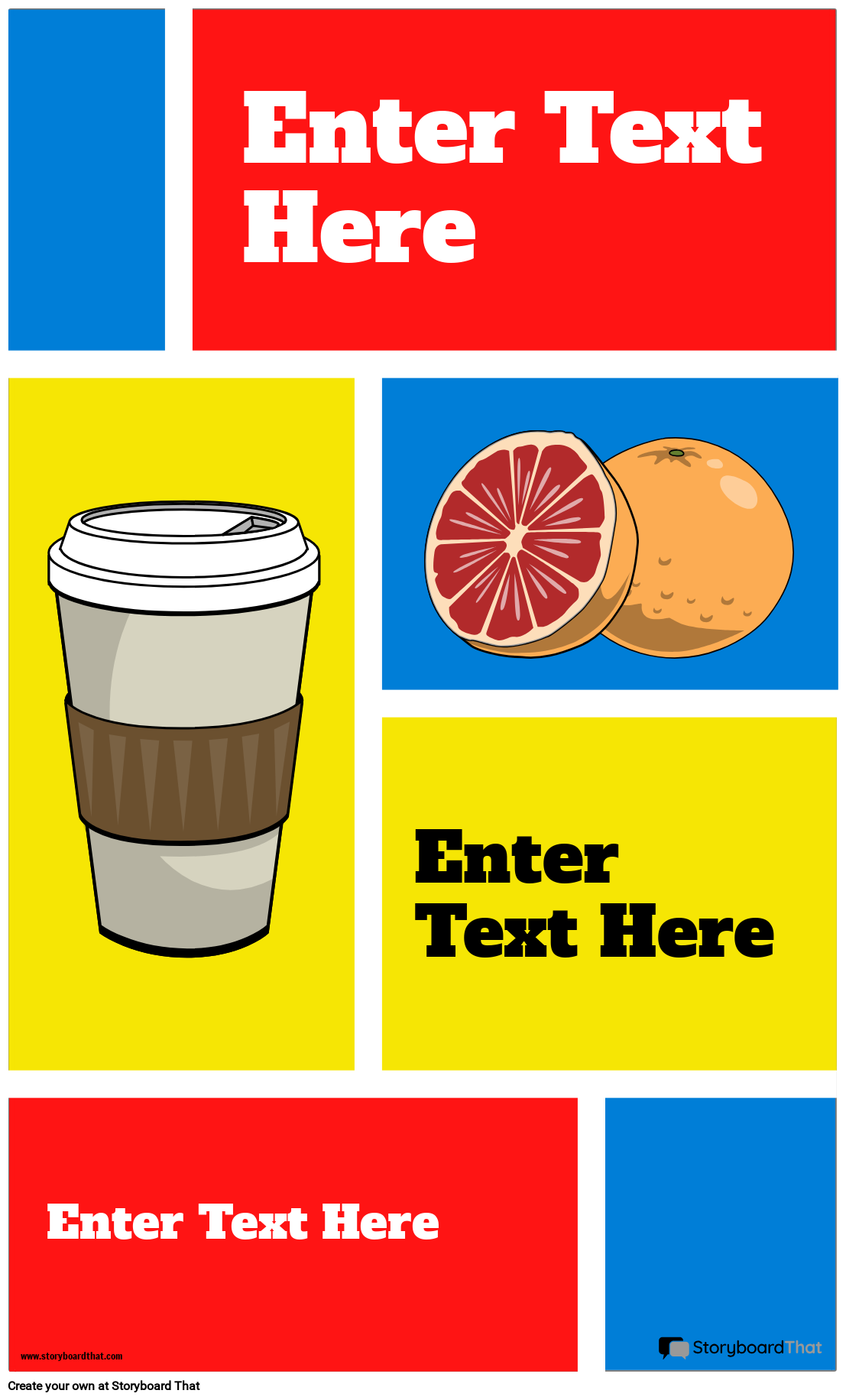 Enter Text Here

Enter Text Here

Enter Text Here

www.storyboardthat.com

StoryboardThat

Create your own at Storyboard That