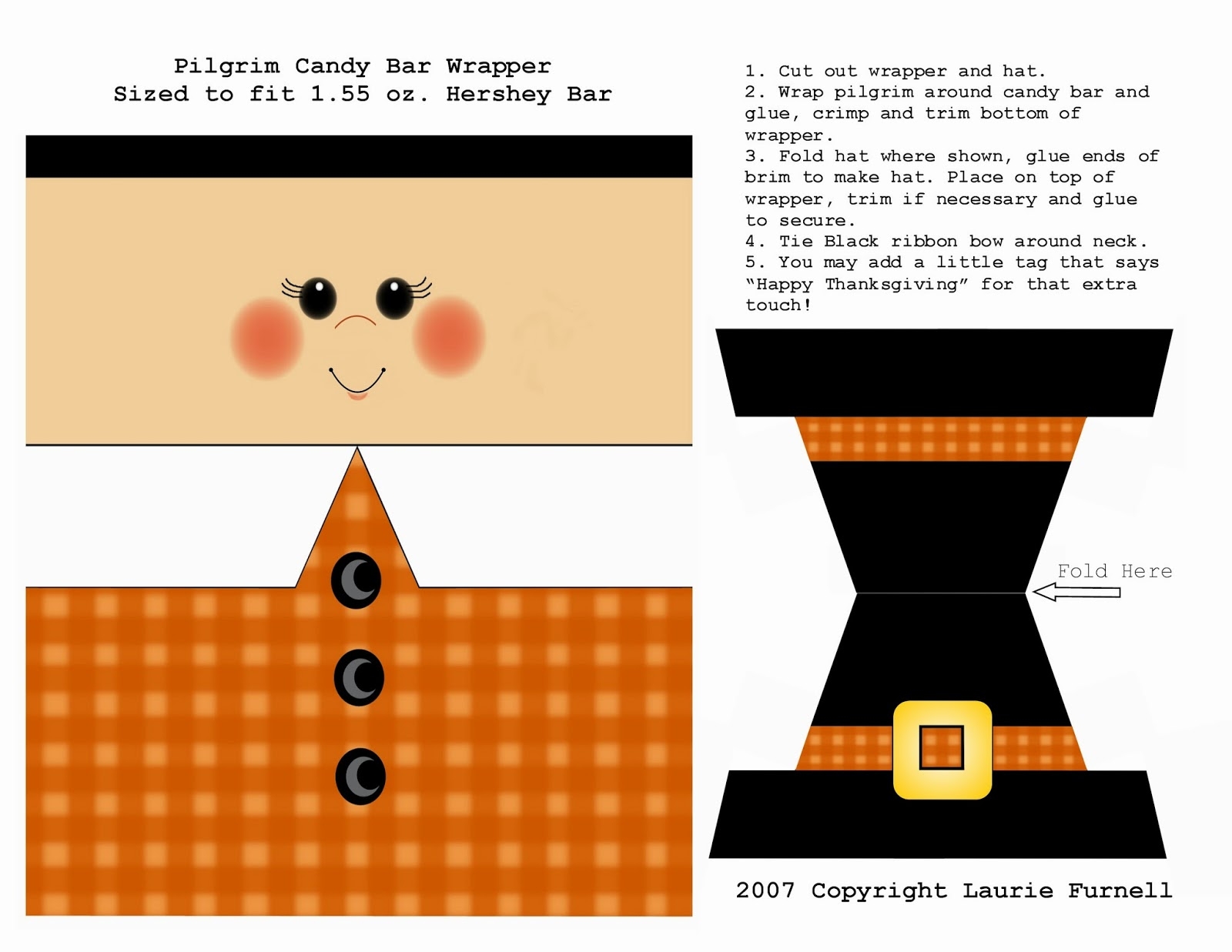 Pilgrim Candy Bar Wrapper
Sized to fit 1.55 oz. Hershey Bar

1. Cut out wrapper and hat.
2. Wrap pilgrim around candy bar and glue, crimp and trim bottom of wrapper.
3. Fold hat where shown, glue ends of brim to make hat. Place on top of wrapper, trim if necessary and glue to secure.
4. Tie Black ribbon bow around neck.
5. You may add a little tag that says "Happy Thanksgiving" for that extra touch!

Fold Here

2007 Copyright Laurie Furnell